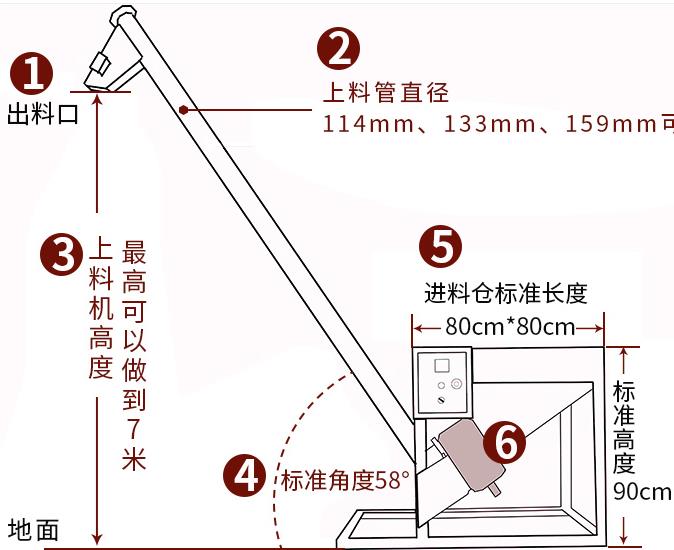 1
出料口

2
上料管直径
114mm、133mm、159mm可

3
上料机高度
最高可以做到7米

5
进料仓标准长度
80cm*80cm

标准高度
90cm

6

4
标准角度58°

地面